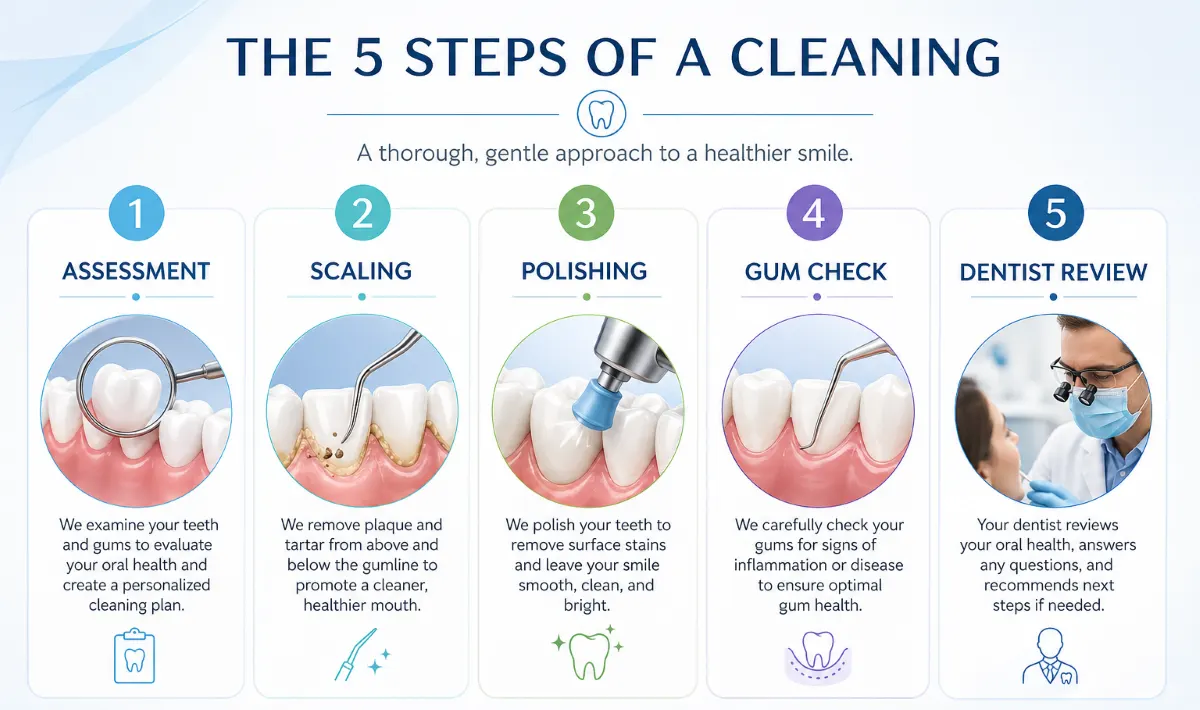 THE 5 STEPS OF A CLEANING

A thorough, gentle approach to a healthier smile.

1

ASSESSMENT

We examine your teeth and gums to evaluate your oral health and create a personalized cleaning plan.

2

SCALING

We remove plaque and tartar from above and below the gumline to promote a cleaner, healthier mouth.

3

POLISHING

We polish your teeth to remove surface stains and leave your smile smooth, clean, and bright.

4

GUM CHECK

We carefully check your gums for signs of inflammation or disease to ensure optimal gum health.

5

DENTIST REVIEW

Your dentist reviews your oral health, answers any questions, and recommends next steps if needed.